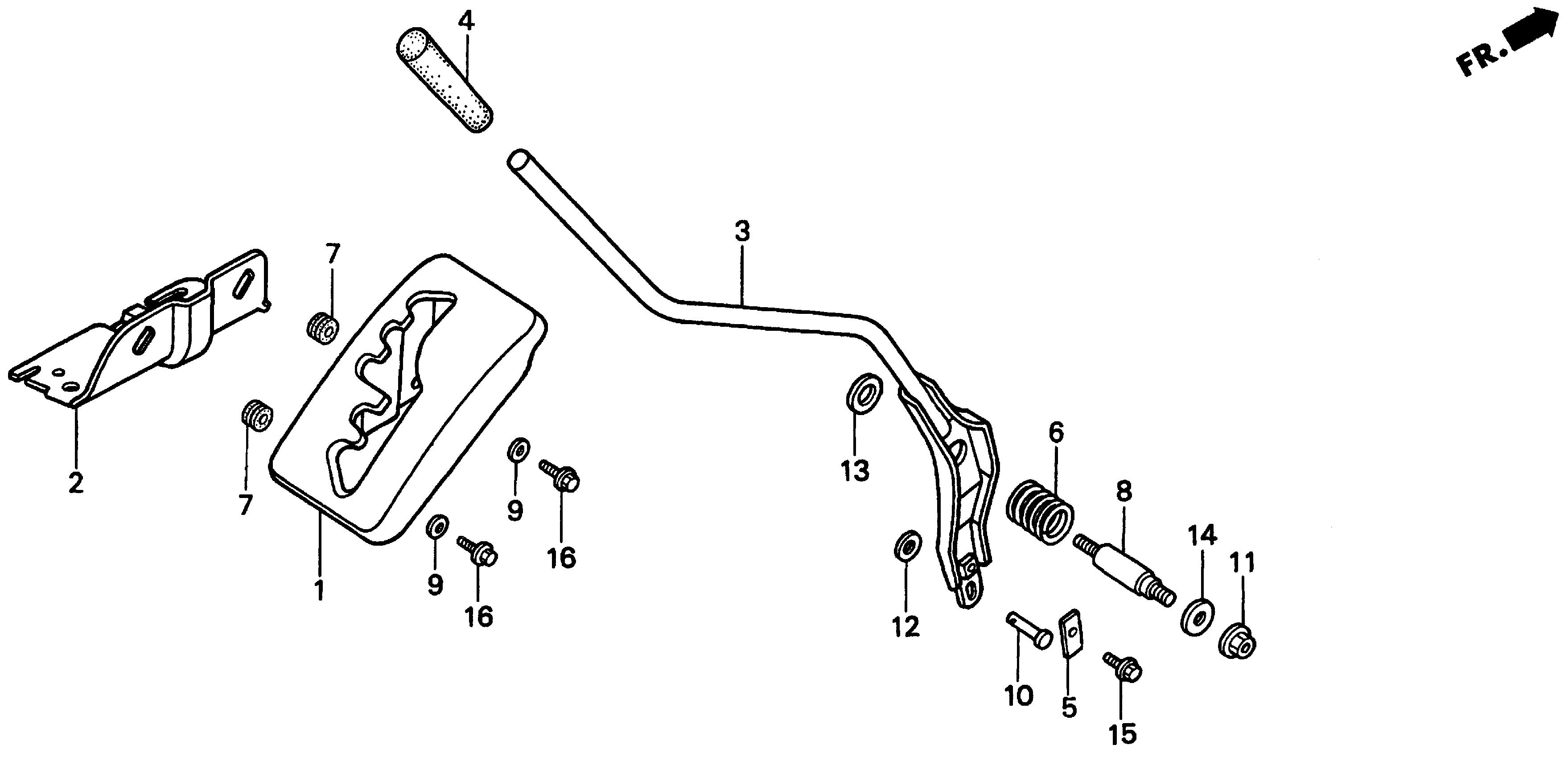 4
FR.
3
7
2
7
1
9
16
9
16
13
6
8
14
11
12
10
5
15